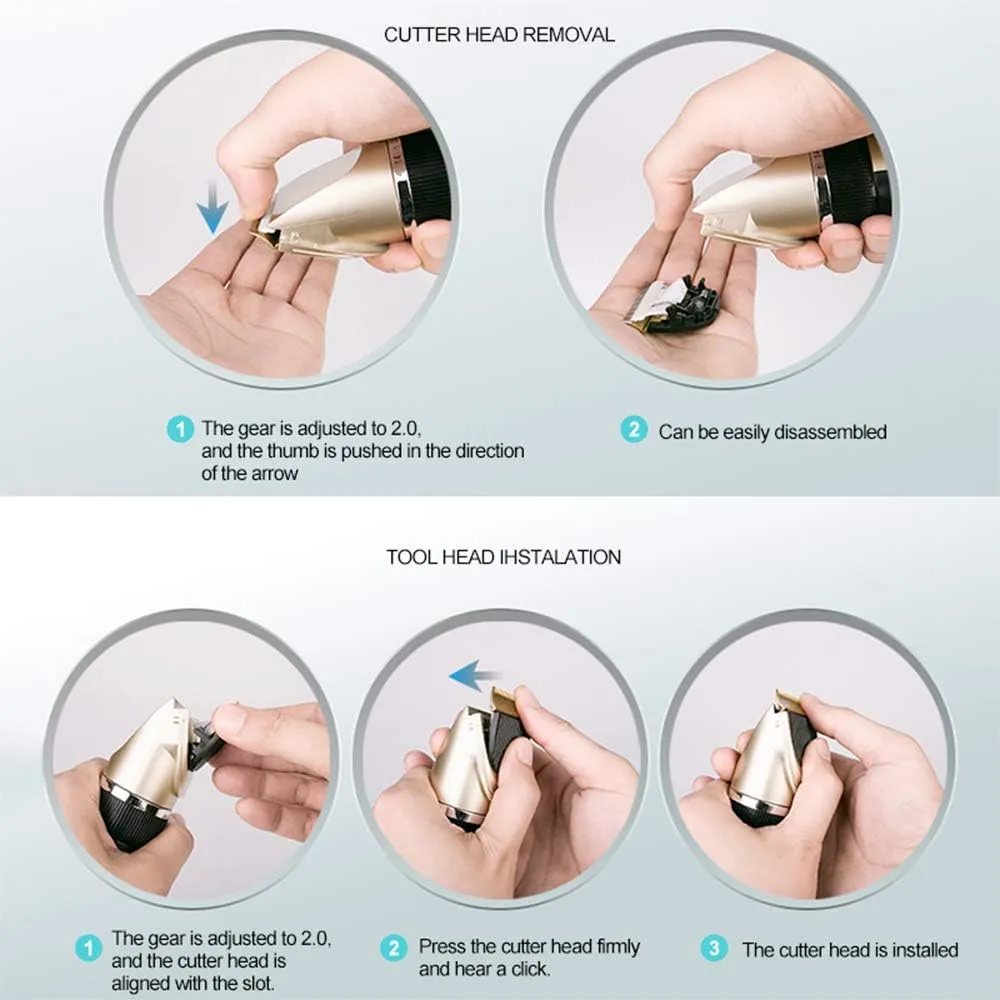 CUTTER HEAD REMOVAL

1 The gear is adjusted to 2.0, and the thumb is pushed in the direction of the arrow

2 Can be easily disassembled

TOOL HEAD IHSTALATION

1 The gear is adjusted to 2.0, and the cutter head is aligned with the slot.

2 Press the cutter head firmly and hear a click.

3 The cutter head is installed